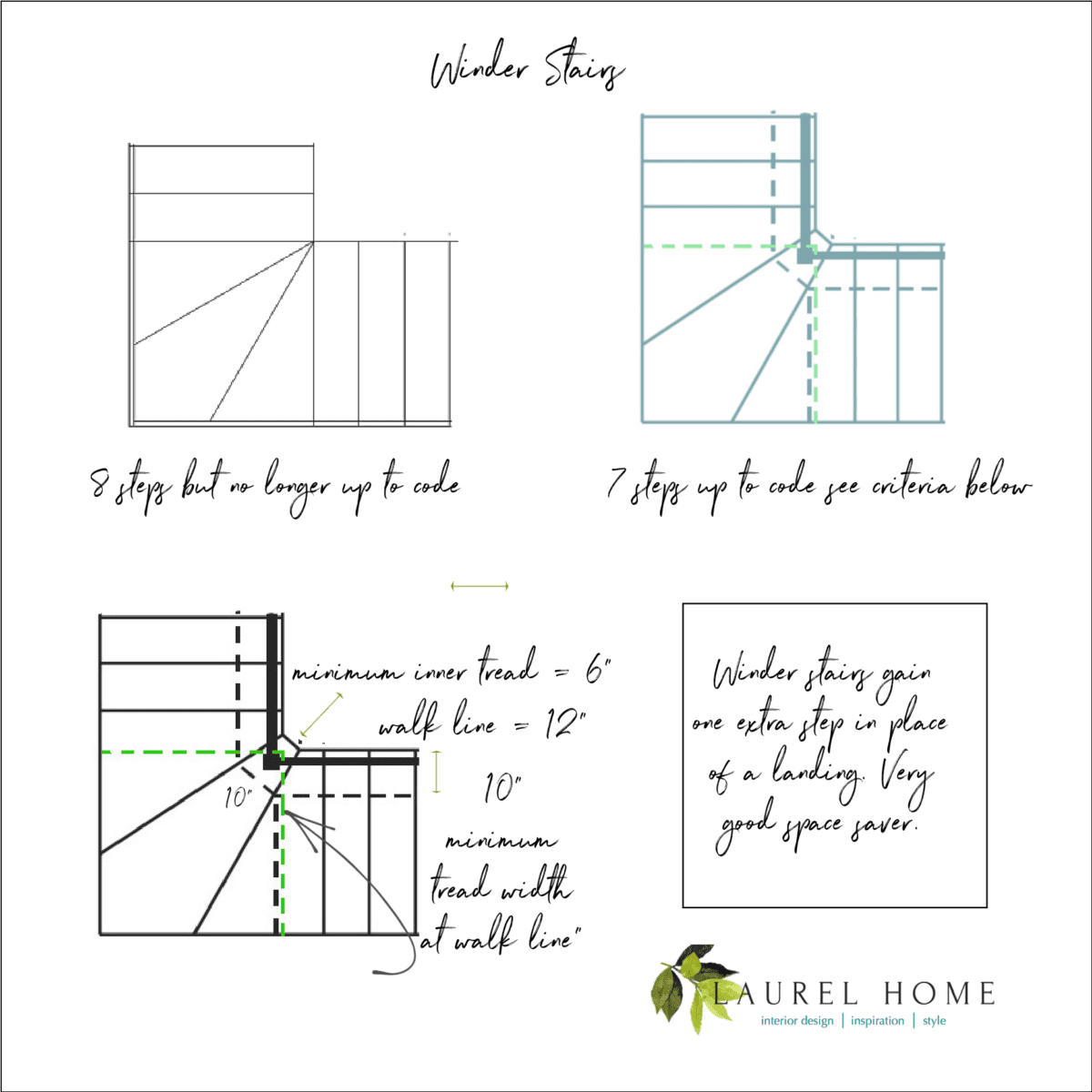 Winder Stairs

8 steps but no longer up to code

7 steps up to code see criteria below

minimum inner tread = 6"

walk line = 12"

10"

10"

minimum tread width at walk line"

Winder stairs gain one extra step in place of a landing. Very good space saver.

LAUREL HOME
interior design | inspiration | style